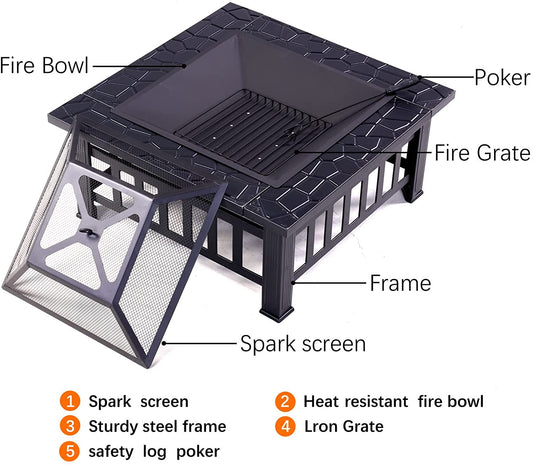 Fire Bowl

Poker

Fire Grate

Frame

Spark screen

1 Spark screen
2 Heat resistant fire bowl
3 Sturdy steel frame
4 Lron Grate
5 safety log poker